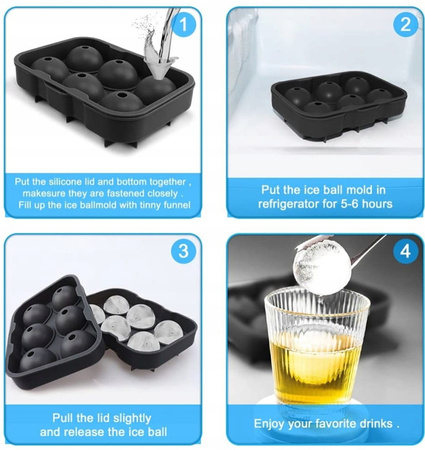 1

Put the silicone lid and bottom together , makesure they are fastened closely . Fill up the ice ballmold with tinny funnel

2

Put the ice ball mold in refrigerator for 5-6 hours

3

Pull the lid slightly and release the ice ball

4

Enjoy your favorite drinks .